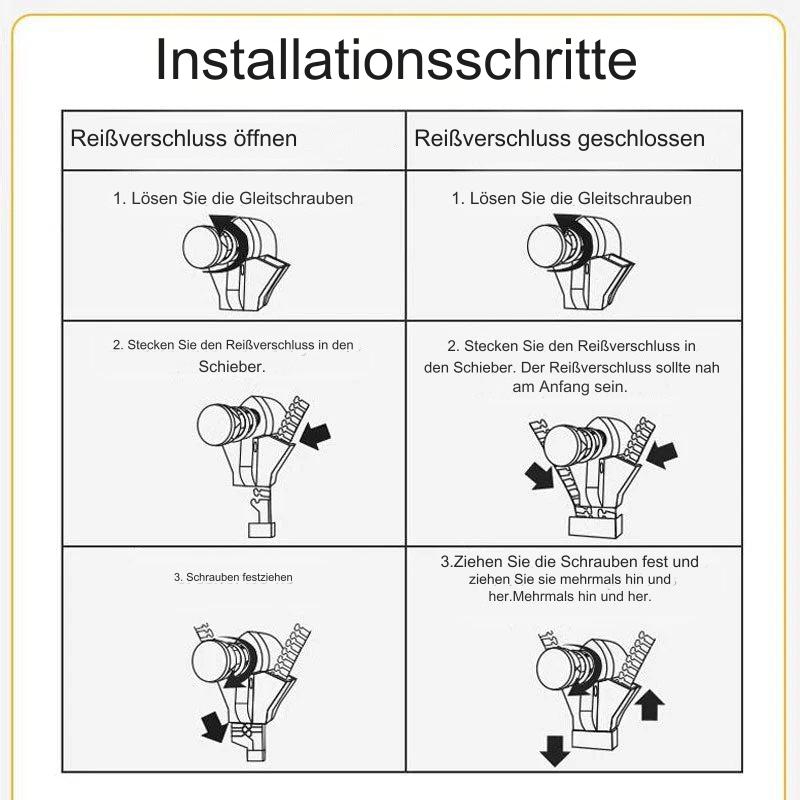 Installationsschritte

| Reißverschluss öffnen | Reißverschluss geschlossen |
|---|---|
| 1. Lösen Sie die Gleitschrauben | 1. Lösen Sie die Gleitschrauben |
| 2. Stecken Sie den Reißverschluss in den Schieber. | 2. Stecken Sie den Reißverschluss in den Schieber. Der Reißverschluss sollte nah am Anfang sein. |
| 3. Schrauben festziehen | 3.Ziehen Sie die Schrauben fest und ziehen Sie sie mehrmals hin und her.Mehrmals hin und her. |